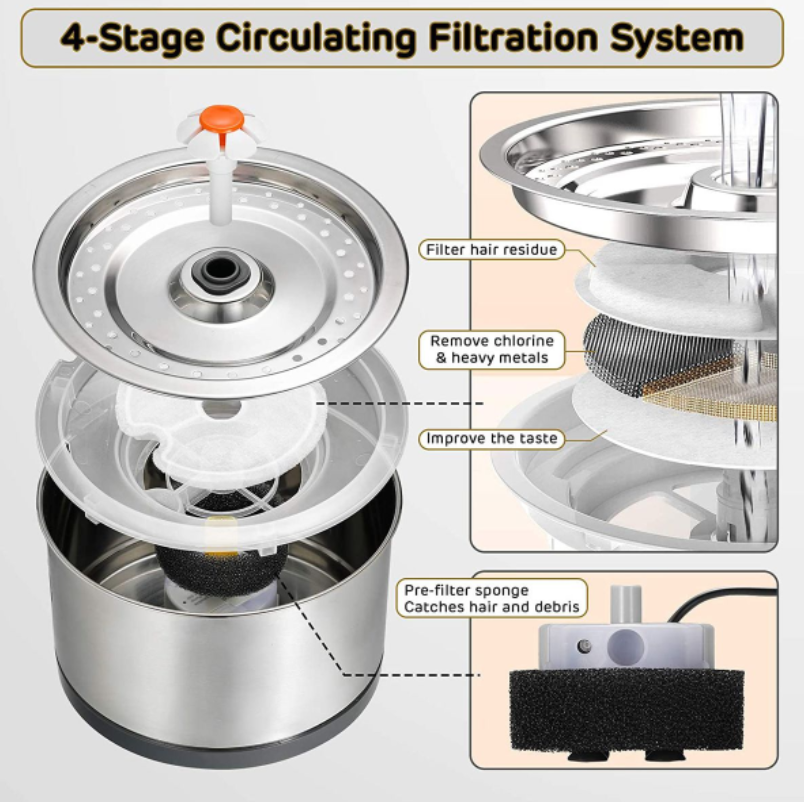 4-Stage Circulating Filtration System

Filter hair residue

Remove chlorine & heavy metals

Improve the taste

Pre-filter sponge Catches hair and debris